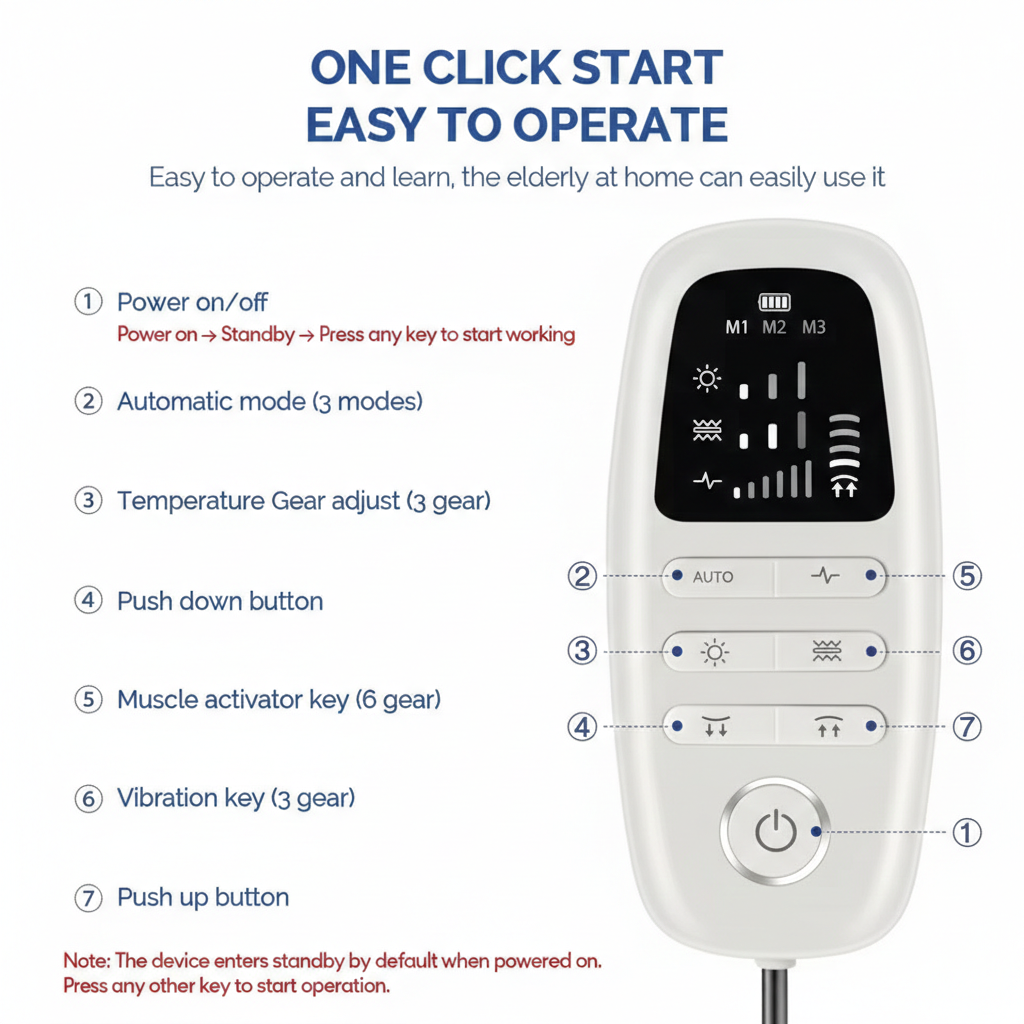 ONE CLICK START
EASY TO OPERATE

Easy to operate and learn, the elderly at home can easily use it

① Power on/off
Power on → Standby → Press any key to start working

② Automatic mode (3 modes)

③ Temperature Gear adjust (3 gear)

④ Push down button

⑤ Muscle activator key (6 gear)

⑥ Vibration key (3 gear)

⑦ Push up button

Note: The device enters standby by default when powered on.
Press any other key to start operation.

M1 M2 M3

② AUTO ⑤

③ ⑥

④ ⑦

①